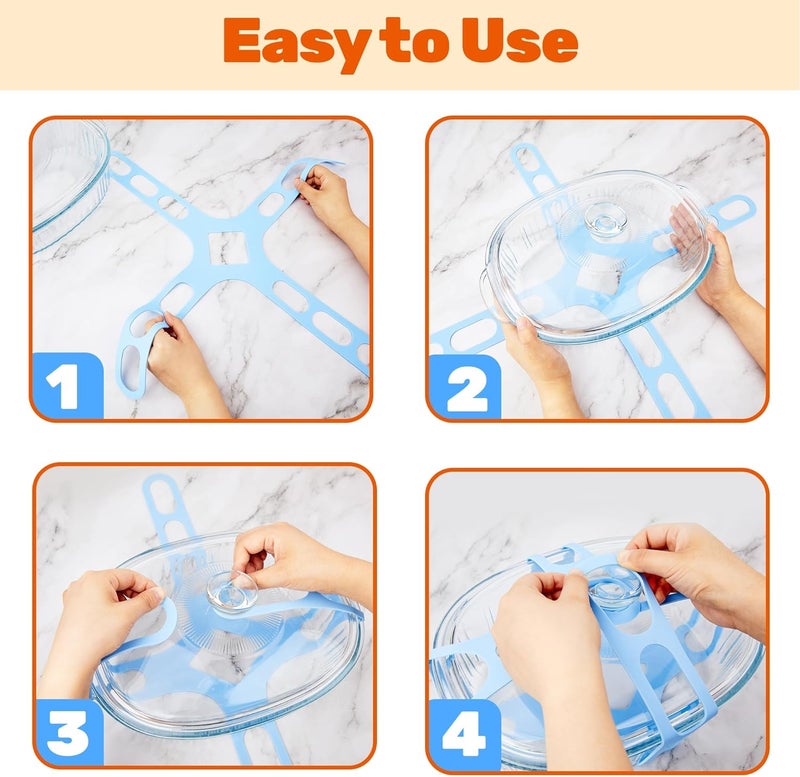 Easy to Use

1

2

3

4